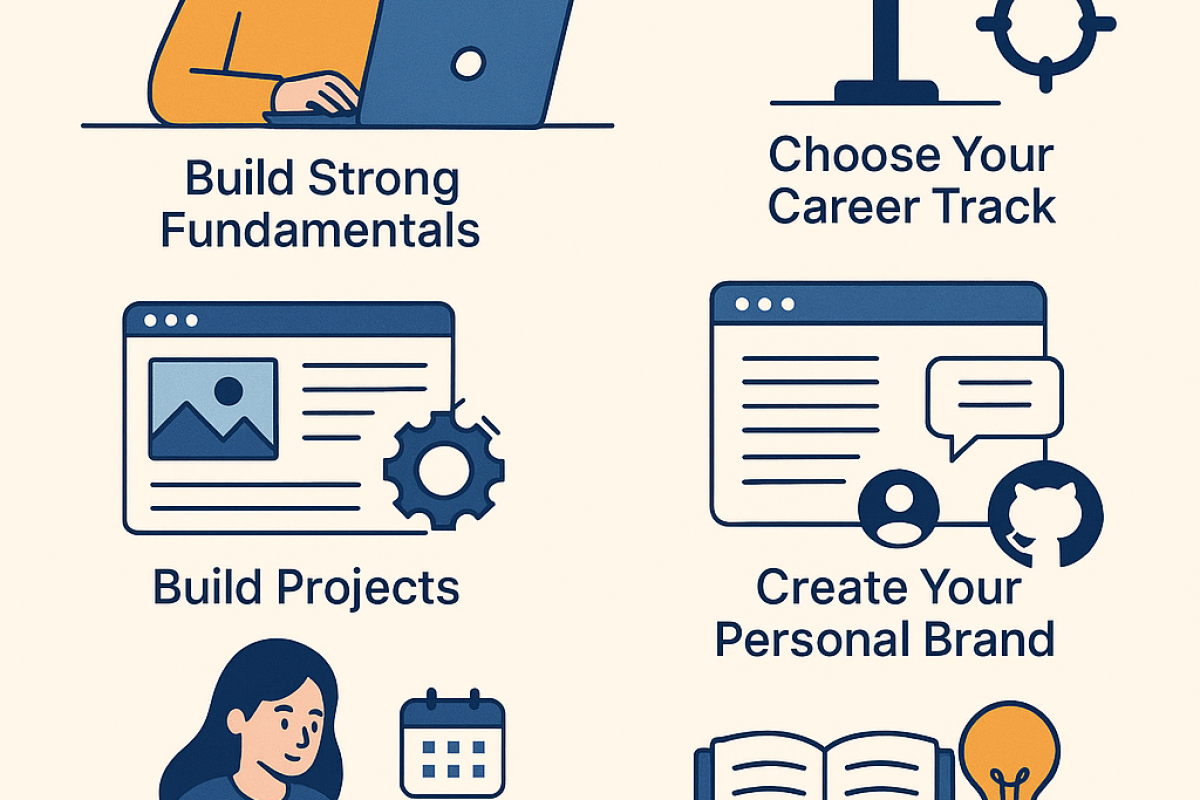 Build Strong Fundamentals

Choose Your Career Track

Build Projects

Create Your Personal Brand